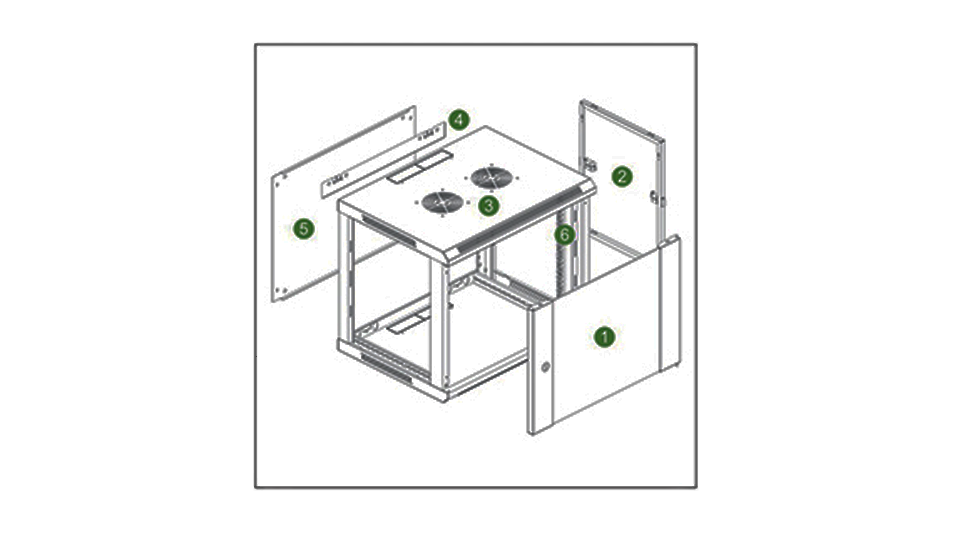 4
2
3
5
6
1